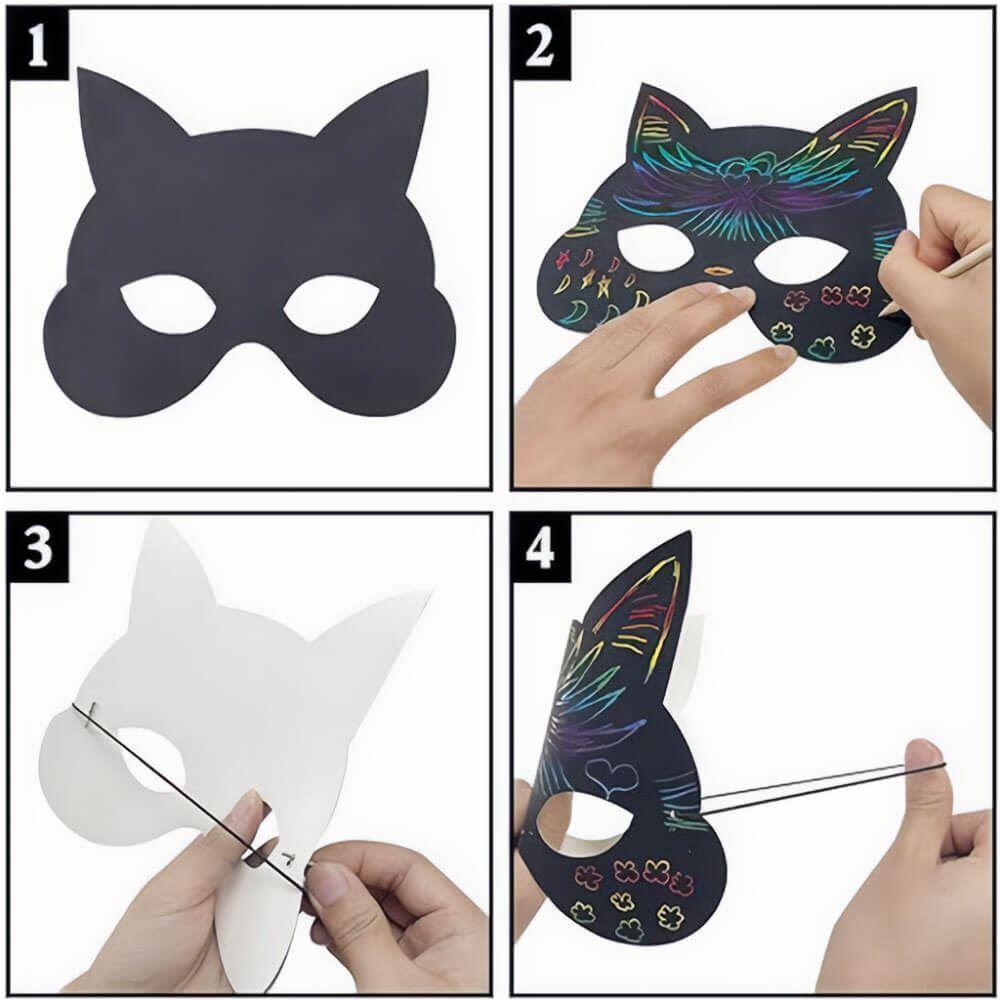 1

2

3

4