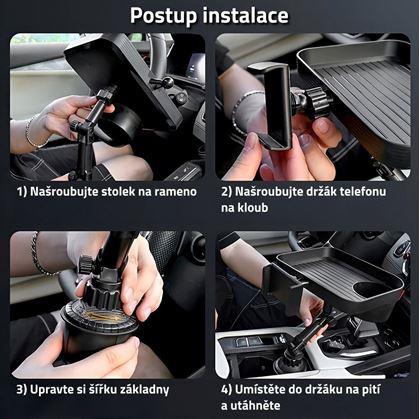 Postup instalace

1) Našroubujte stolek na rameno

2) Našroubujte držák telefonu na kloub

3) Upravte si šířku základny

4) Umístěte do držáku na pití a utáhněte