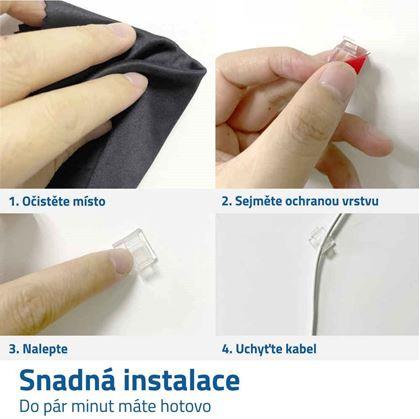 1. Očistěte místo

2. Sejměte ochranou vrstvu

3. Nalepte

4. Uchyťte kabel

Snadná instalace

Do pár minut máte hotovo