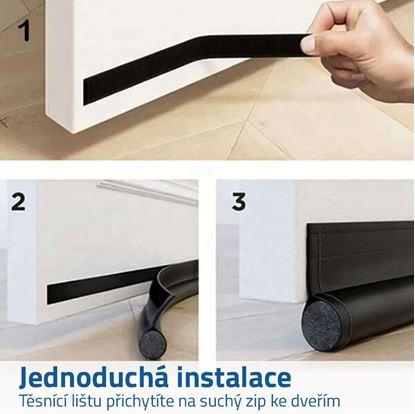 1

2

3

Jednoduchá instalace
Těsnící lištu přichytíte na suchý zip ke dveřím