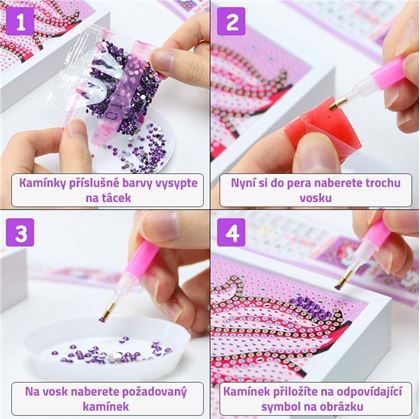 1

Kamínky příslušné barvy vysypte na tácek

2

Nyní si do pera naberete trochu vosku

3

Na vosk naberete požadovaný kamínek

4

Kamínek přiložíte na odpovídající symbol na obrázku