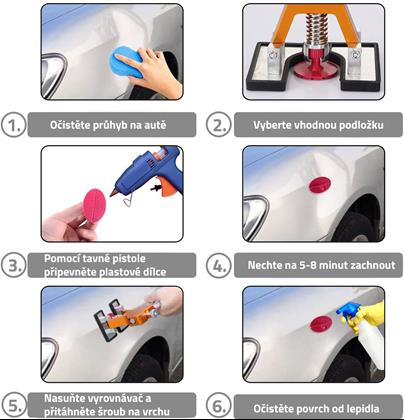 1. Očistěte průhyb na autě

2. Vyberte vhodnou podložku

3. Pomocí tavné pistole připevněte plastové dílce

4. Nechte na 5-8 minut zachnout

5. Nasuňte vyrovnávač a přitáhněte šroub na vrchu

6. Očistěte povrch od lepidla