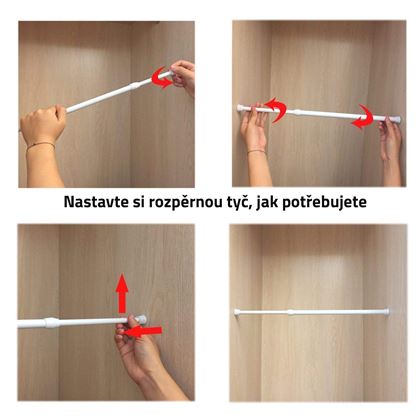 Nastavte si rozpěrnou tyč, jak potřebujete